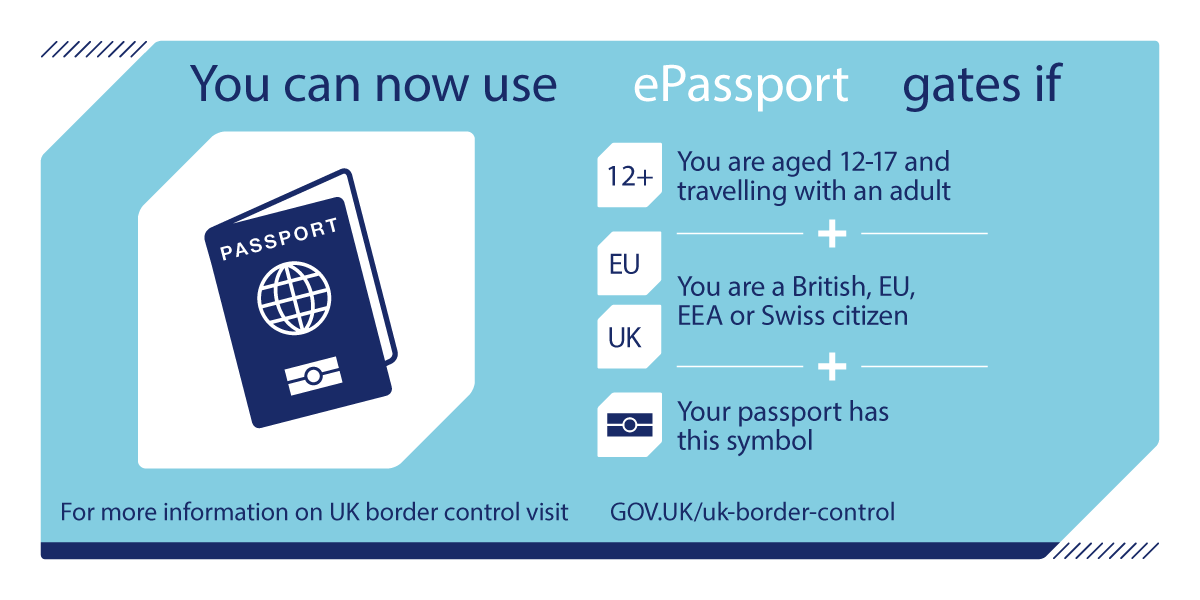 You can now use ePassport gates if

PASSPORT

12+ You are aged 12-17 and travelling with an adult

+

EU

UK

You are a British, EU, EEA or Swiss citizen

+

Your passport has this symbol

For more information on UK border control visit GOV.UK/uk-border-control