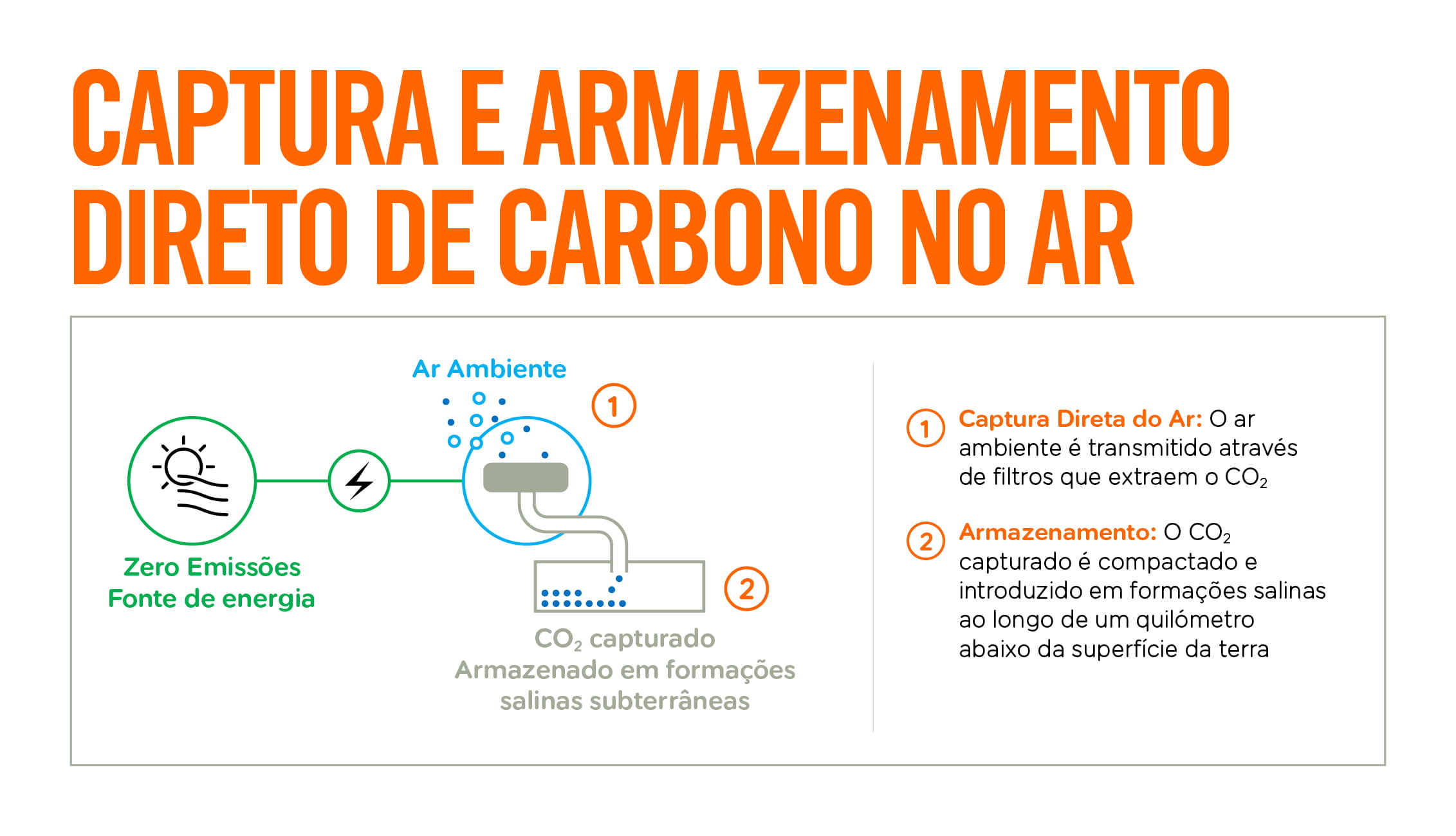 CAPTURA E ARMAZENAMENTO DIRETO DE CARBONO NO AR

Ar Ambiente

1

Zero Emissões
Fonte de energia

2

$CO_2$ capturado
Armazenado em formações salinas subterrâneas

1 Captura Direta do Ar: O ar ambiente é transmitido através de filtros que extraem o $CO_2$

2 Armazenamento: O $CO_2$ capturado é compactado e introduzido em formações salinas ao longo de um quilómetro abaixo da superfície da terra