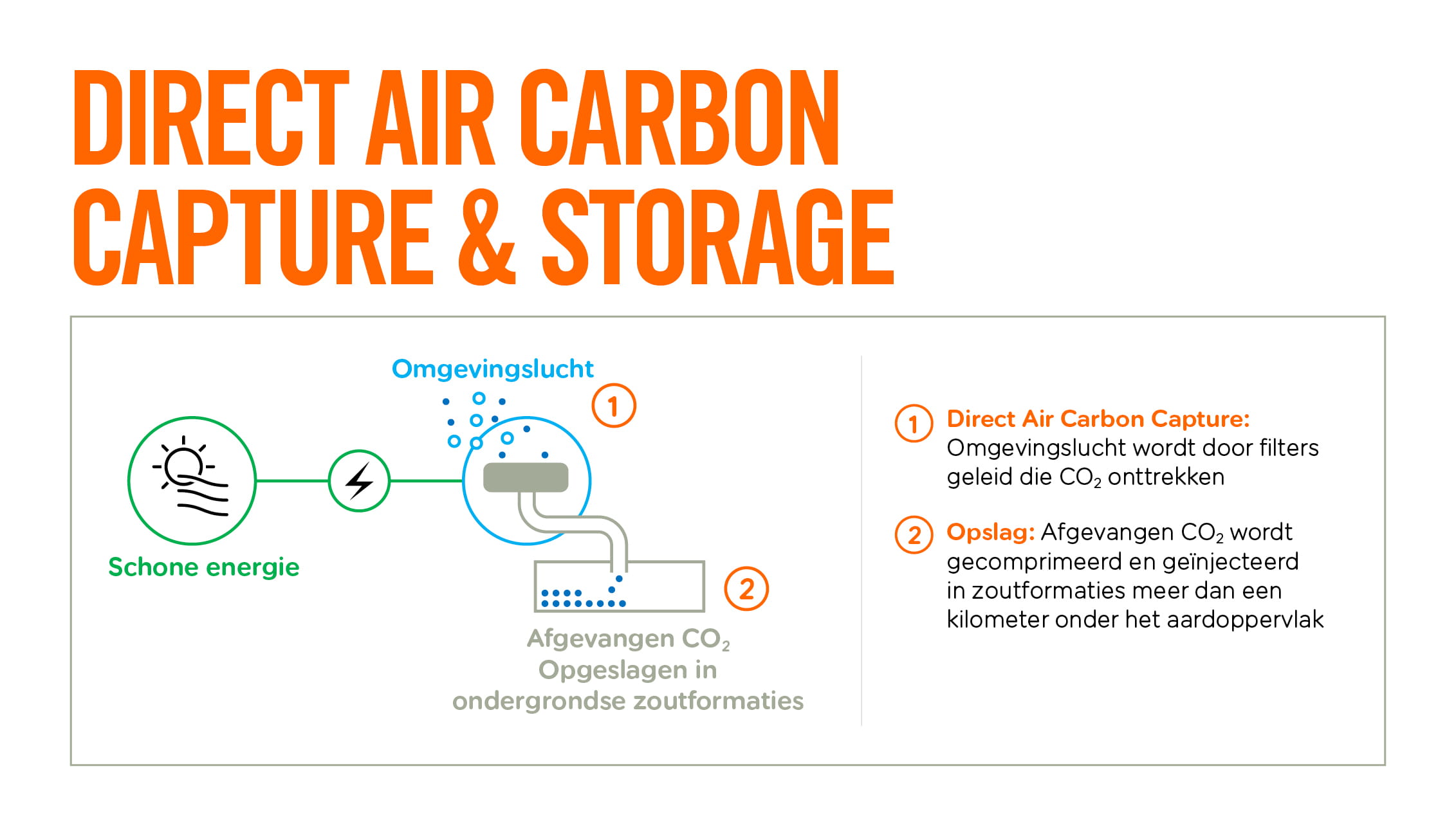 DIRECT AIR CARBON CAPTURE & STORAGE

Omgevingslucht

1

Schone energie

2

Afgevangen $CO_2$
Opgeslagen in
ondergrondse zoutformaties

1 Direct Air Carbon Capture: Omgevingslucht wordt door filters geleid die $CO_2$ onttrekken

2 Opslag: Afgevangen $CO_2$ wordt gecomprimeerd en geïnjecteerd in zoutformaties meer dan een kilometer onder het aardoppervlak