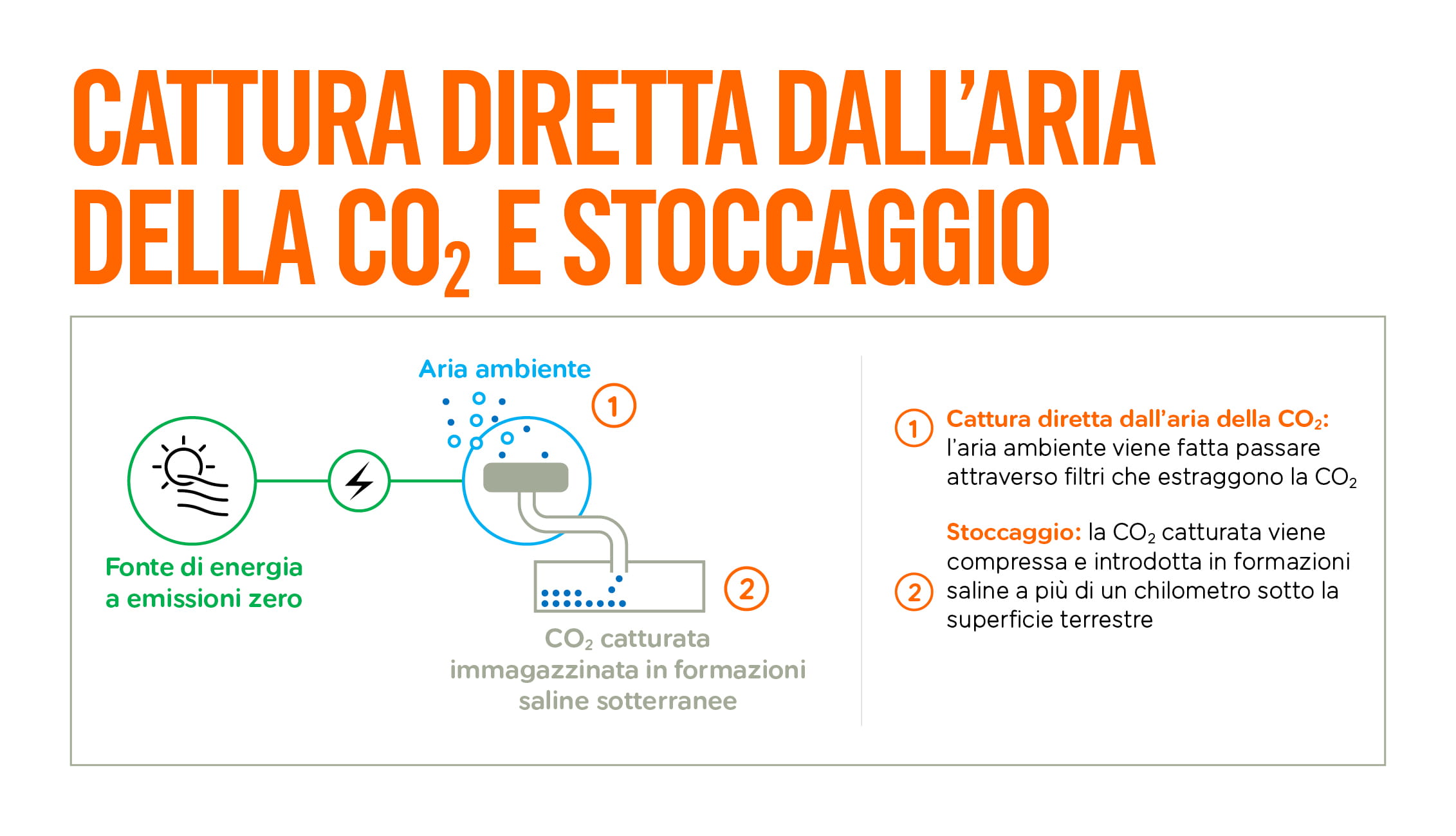 CATTURA DIRETTA DALL'ARIA DELLA $CO_2$ E STOCCAGGIO

Aria ambiente

1

Fonte di energia a emissioni zero

2

$CO_2$ catturata immagazzinata in formazioni saline sotterranee

1 Cattura diretta dall'aria della $CO_2$: l'aria ambiente viene fatta passare attraverso filtri che estraggono la $CO_2$

2 Stoccaggio: la $CO_2$ catturata viene compressa e introdotta in formazioni saline a più di un chilometro sotto la superficie terrestre