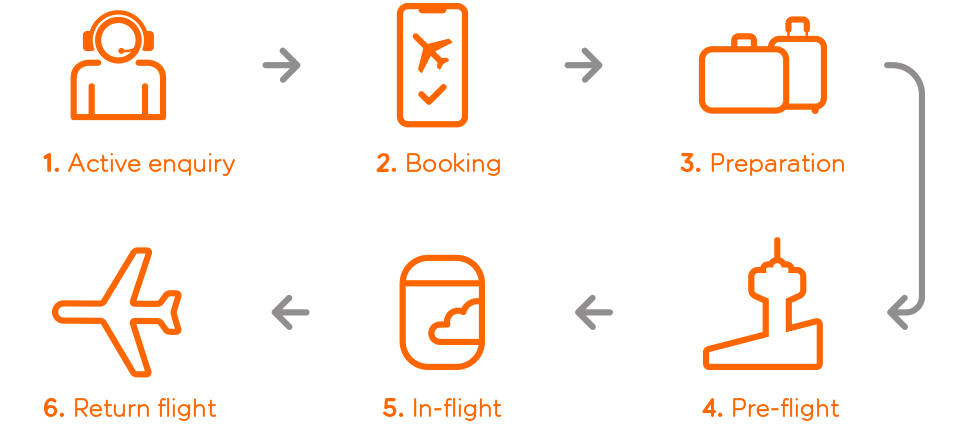 1. Active enquiry

2. Booking

3. Preparation

4. Pre-flight

5. In-flight

6. Return flight